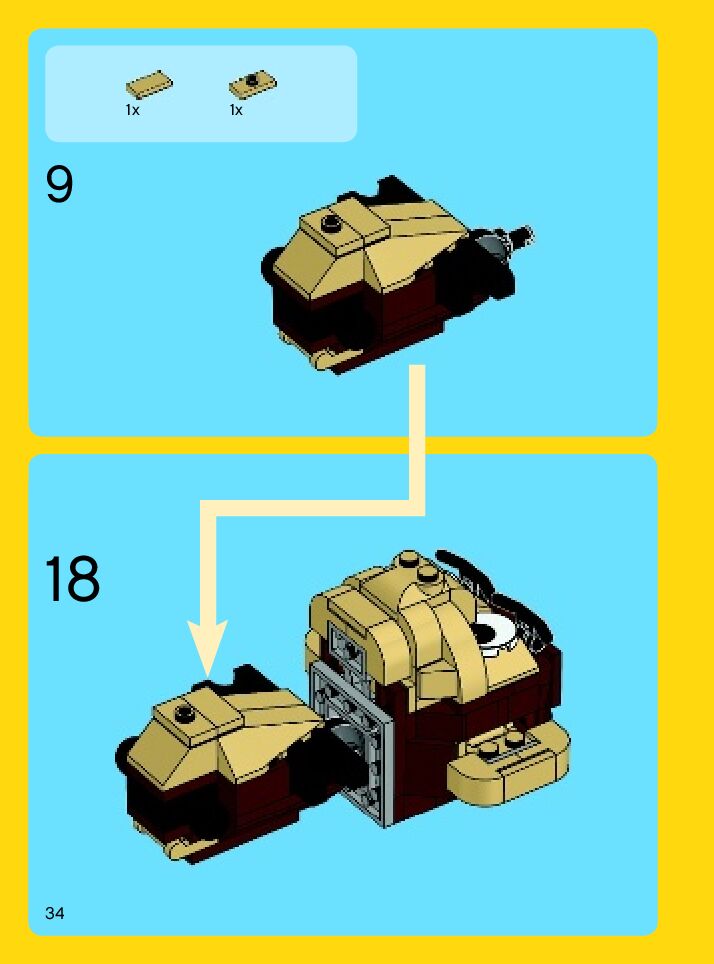 1x
1x

9

18

34