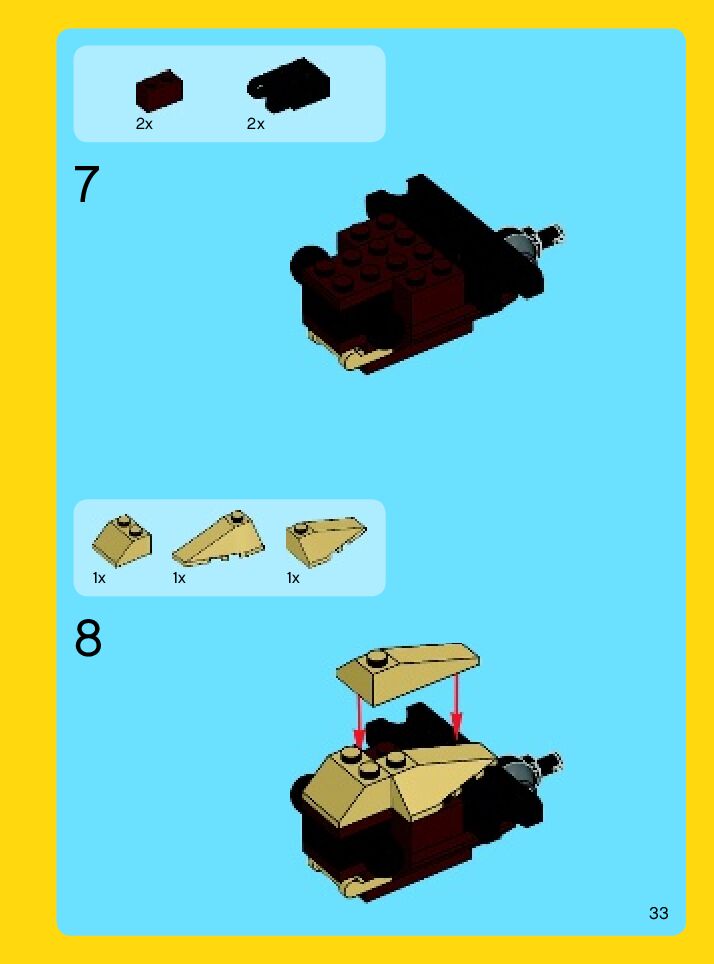 2x 2x

7

1x 1x 1x

8

33