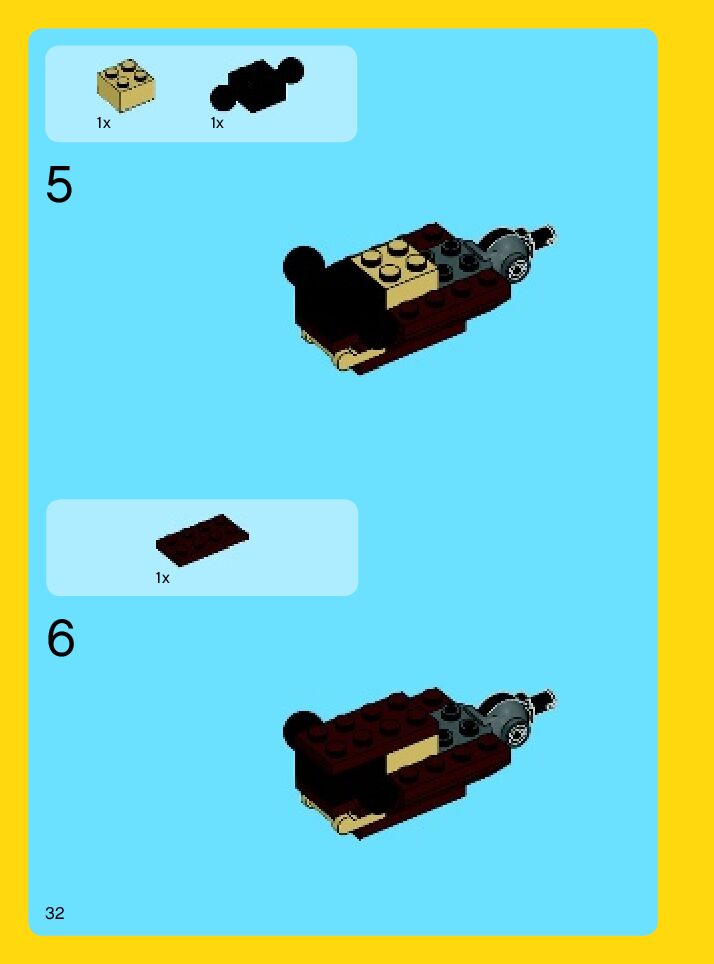 1x
1x

5

1x

6

32