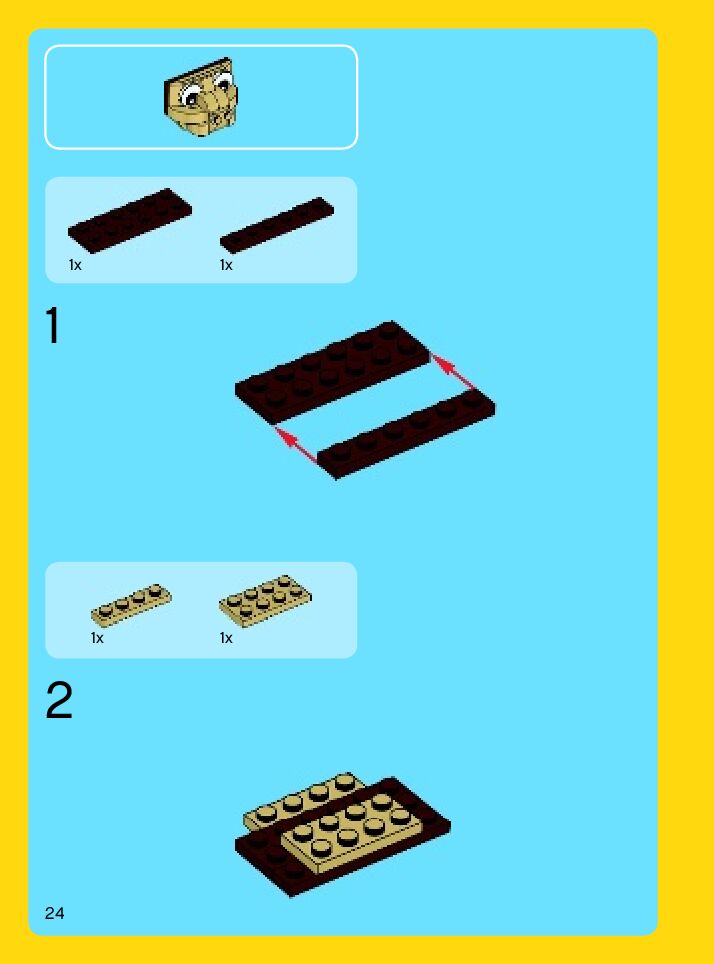 1x
1x

1

1x
1x

2

24