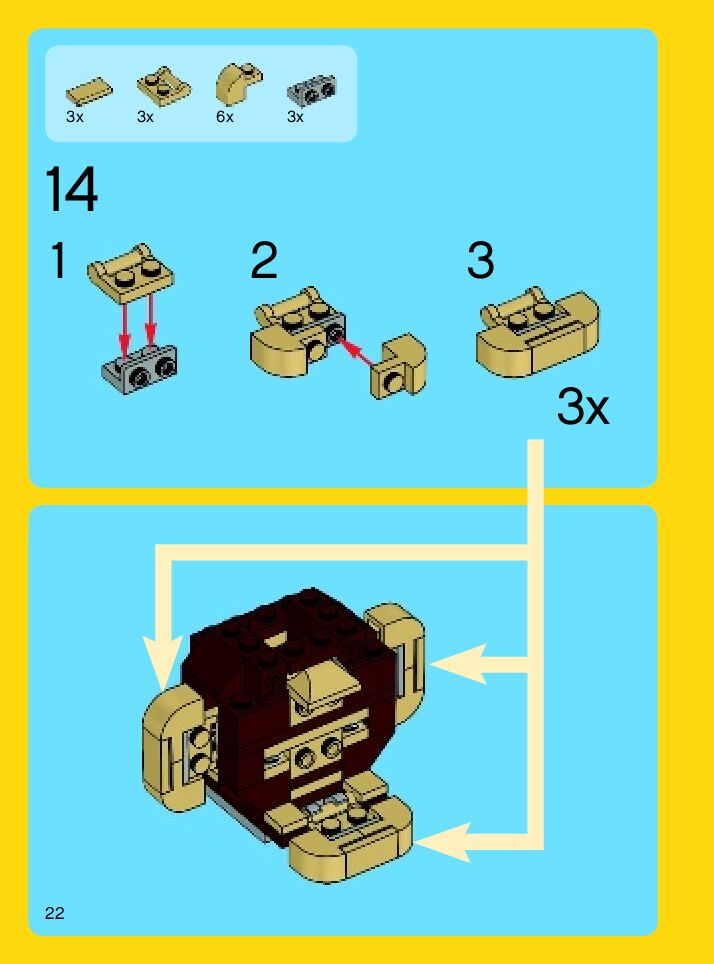 3x 3x 6x 3x

14

1

2

3

3x

22