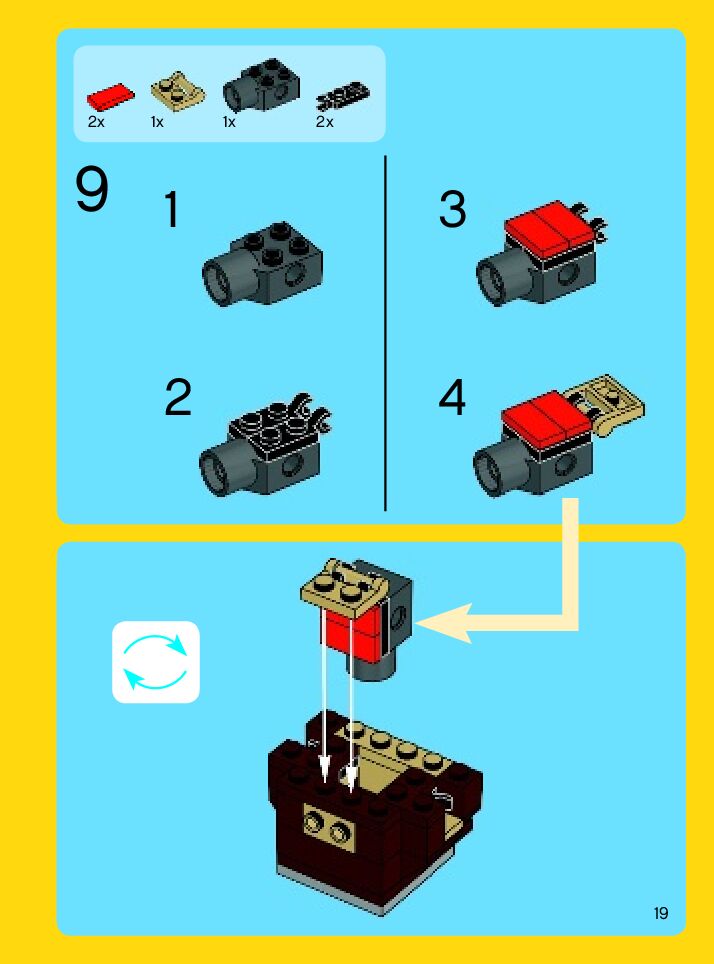 2x 1x 1x 2x

9

1

2

3

4

19