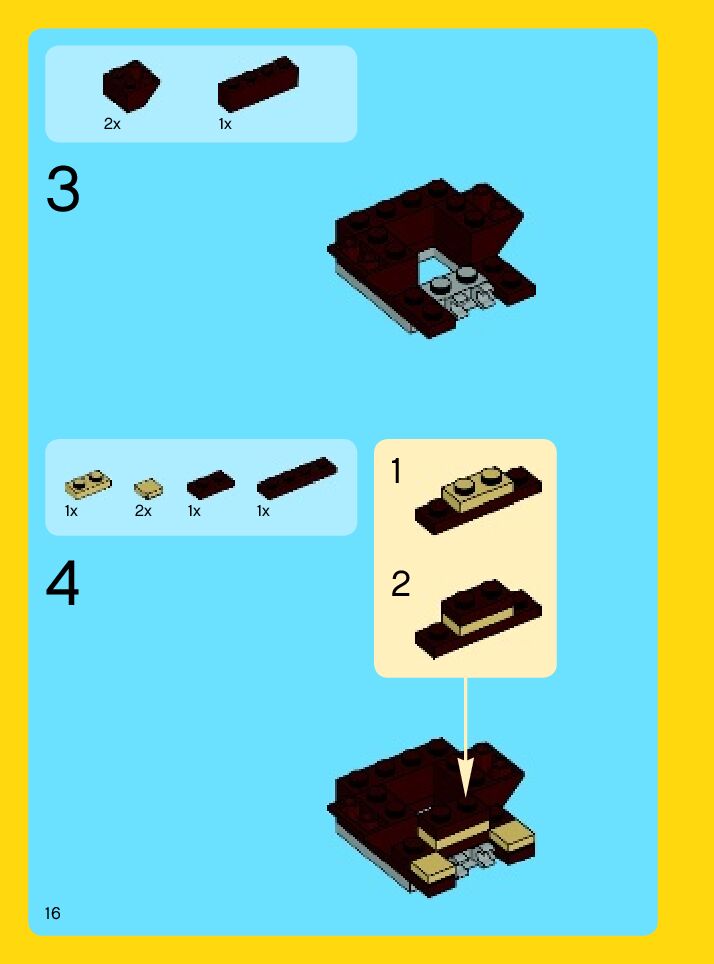 2x
1x

3

1x
2x
1x
1x

4

1

2

16