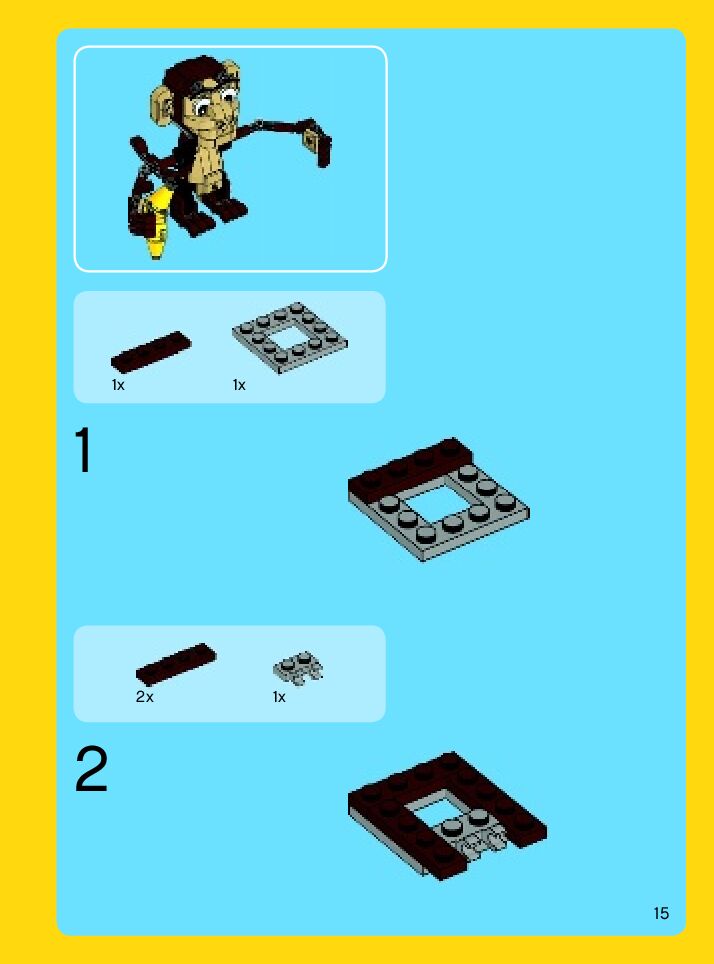 1x 1x

1

2x 1x

2

15