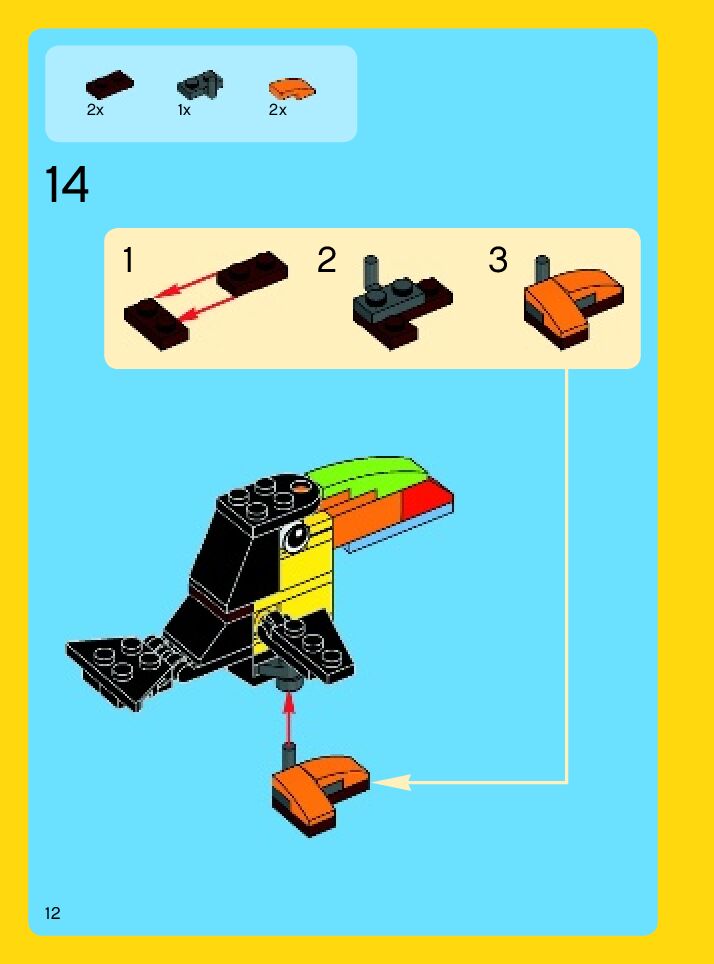 2x 1x 2x

14

1 2 3

12