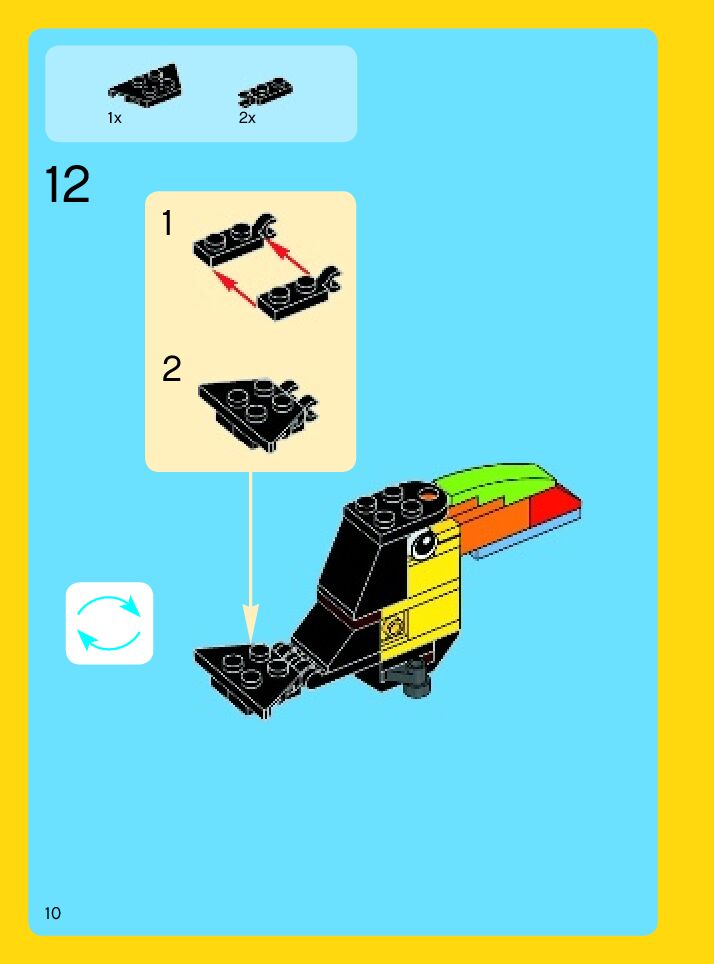 1x
2x

12

1

2

10