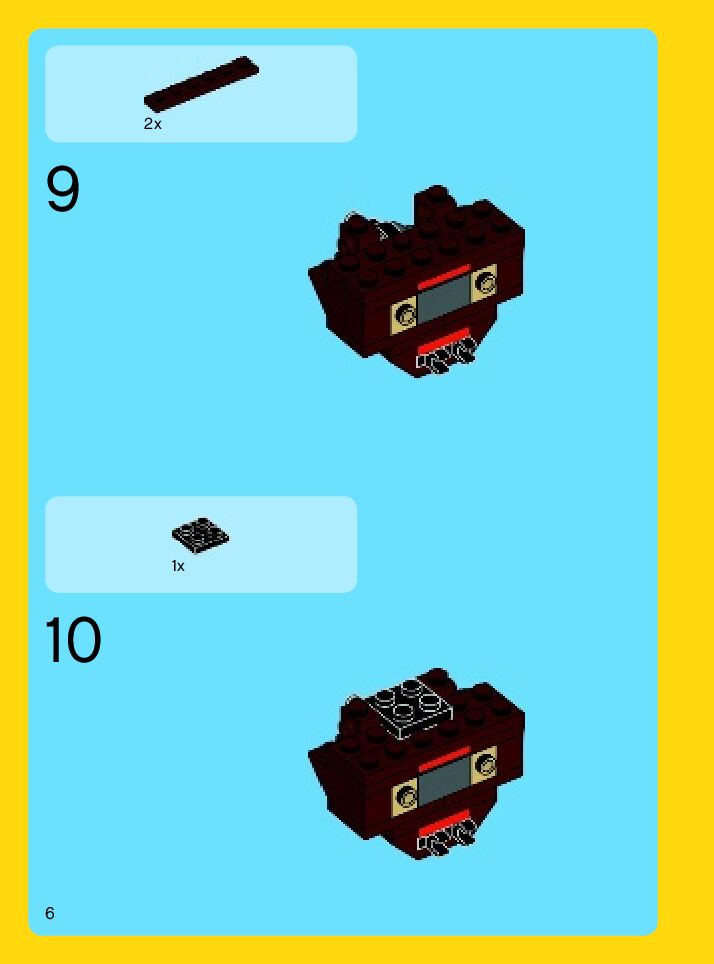 2x

9

1x

10

6