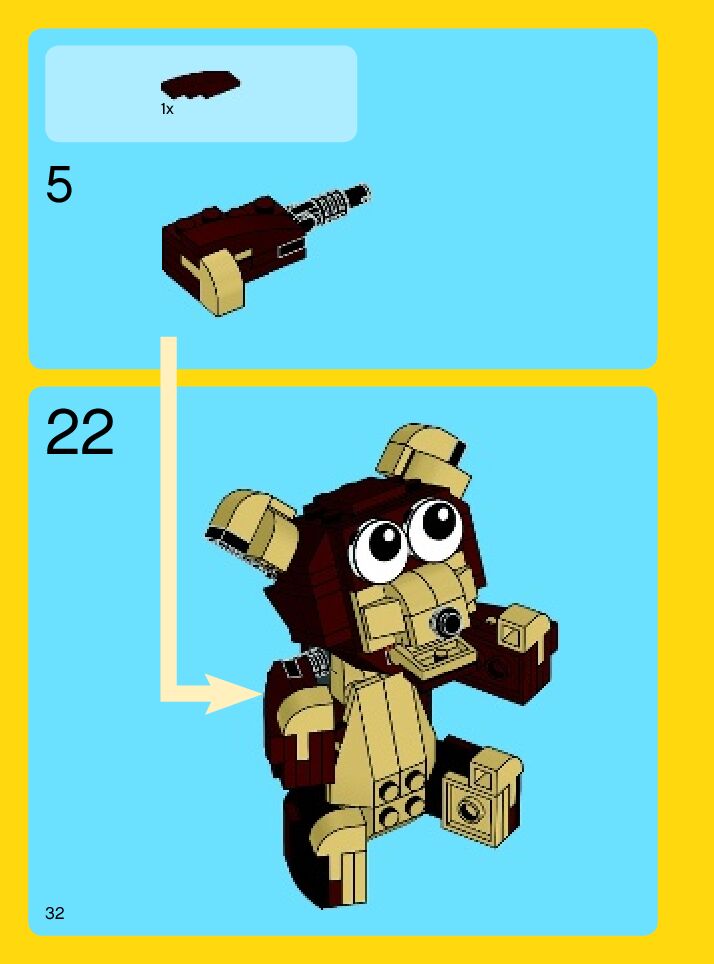 1x

5

22

32