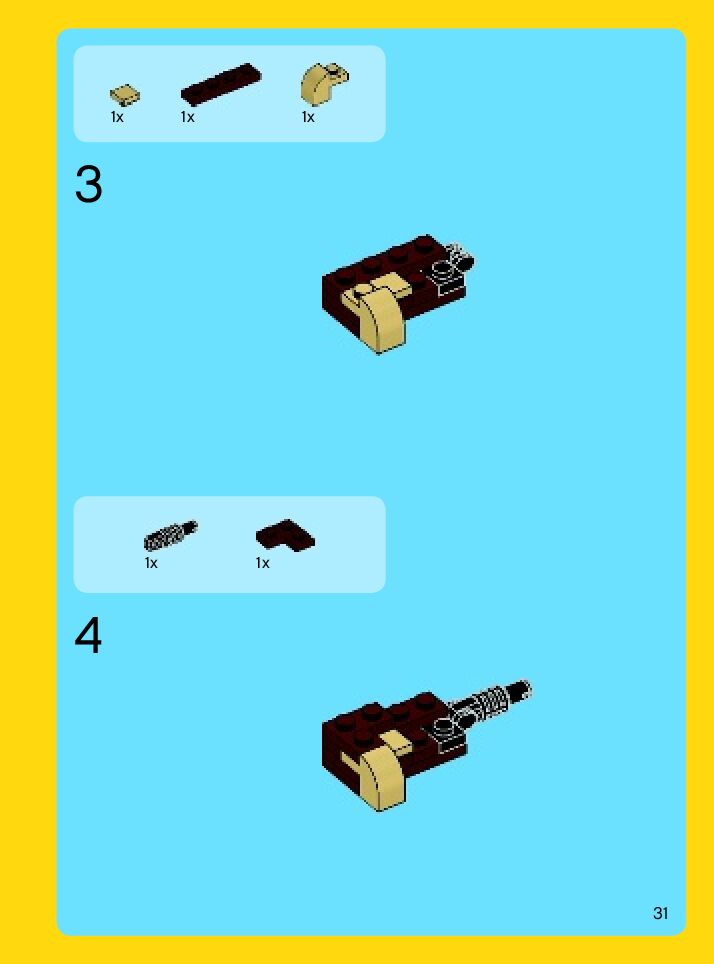 1x 1x 1x

3

1x 1x

4

31