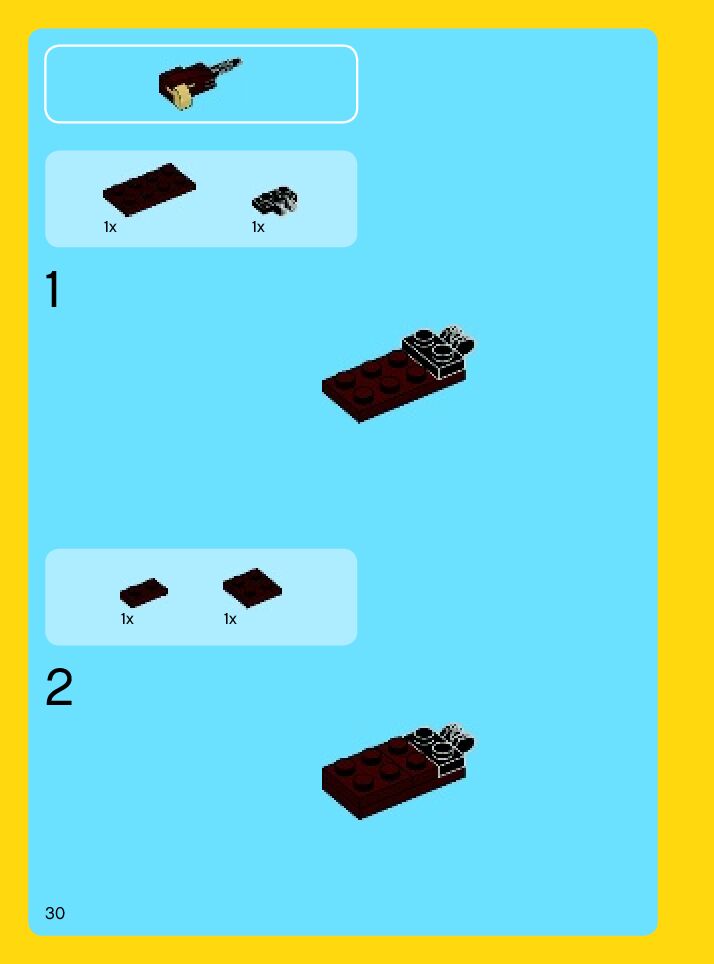 1x 1x

1

1x 1x

2

30