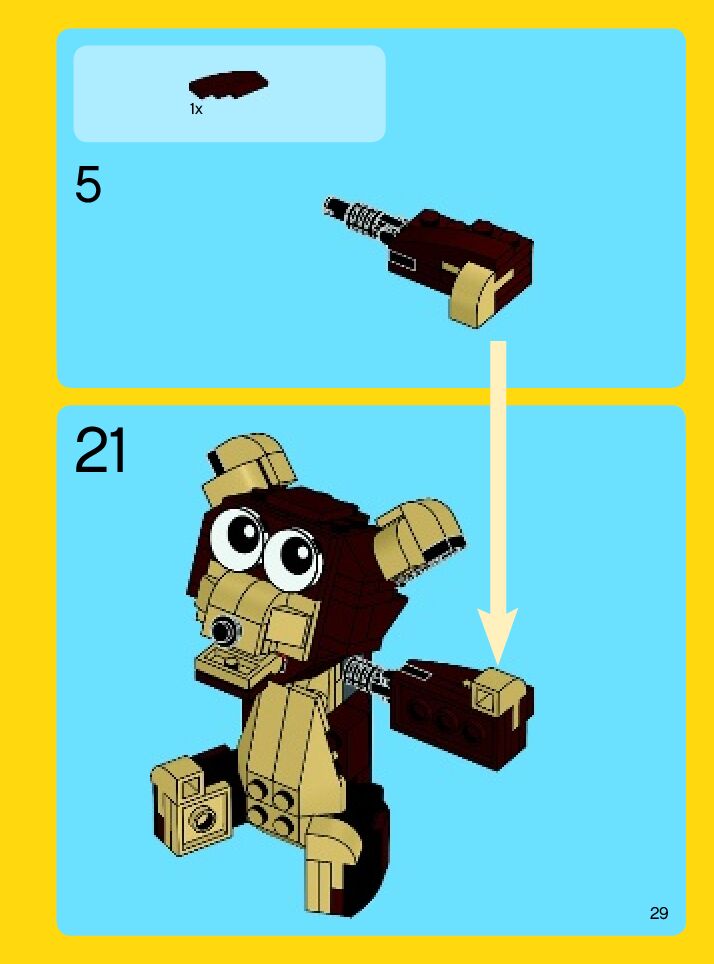 1x

5

21

29