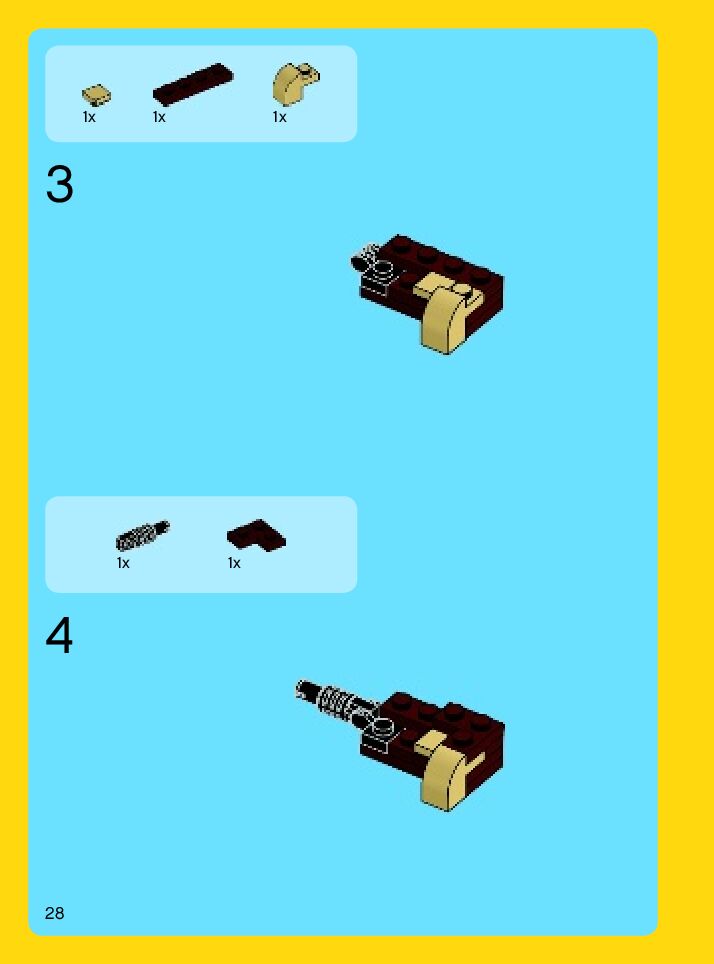 1x 1x 1x

3

1x 1x

4

28