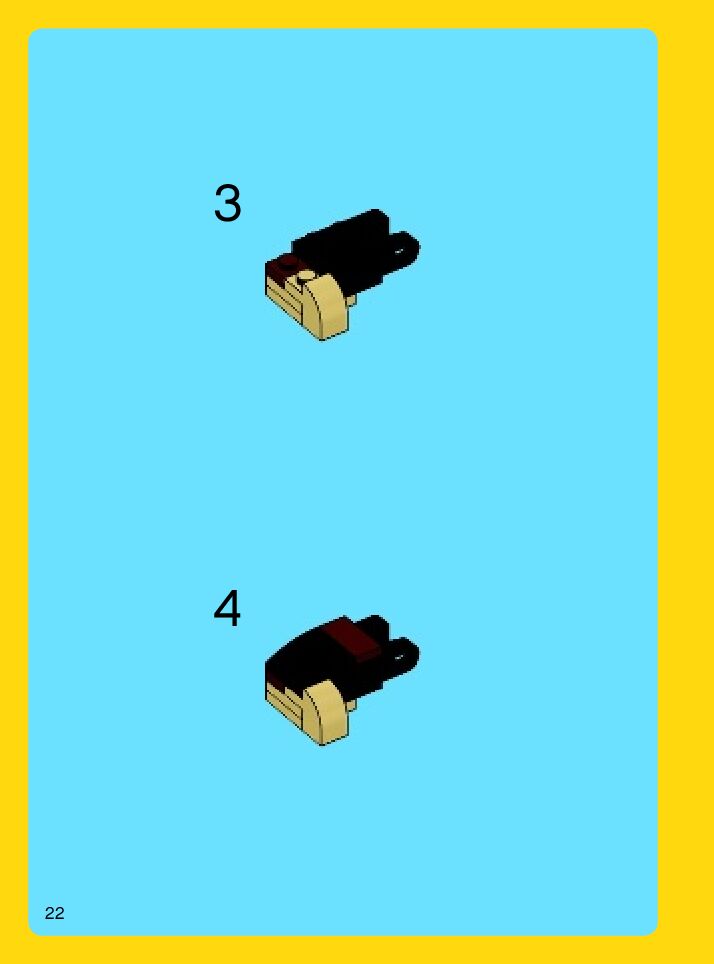 3

4

22