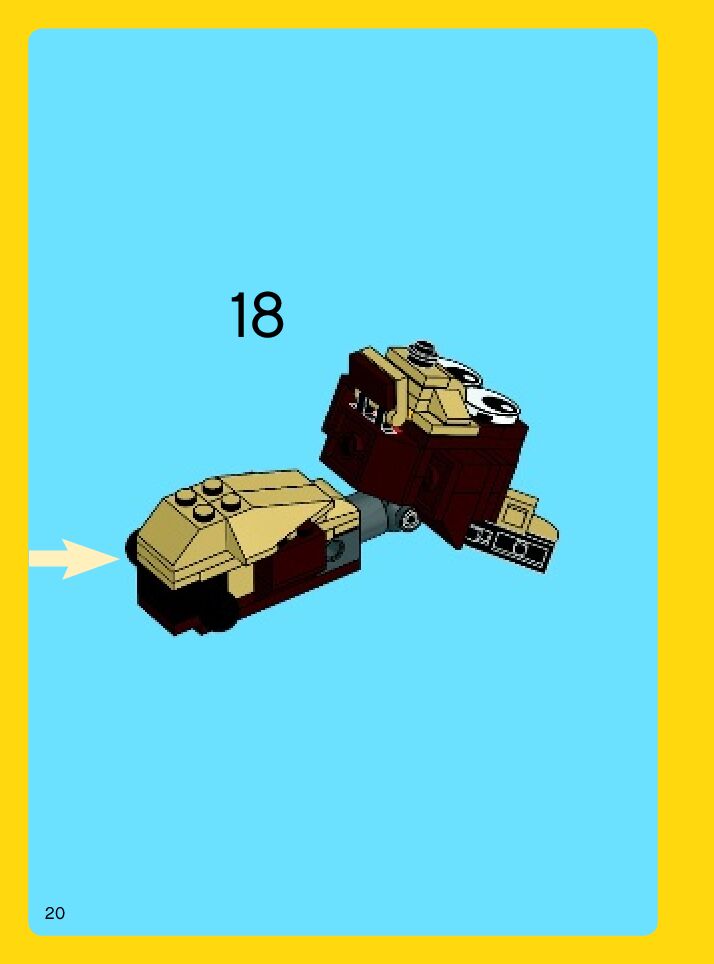 18

20