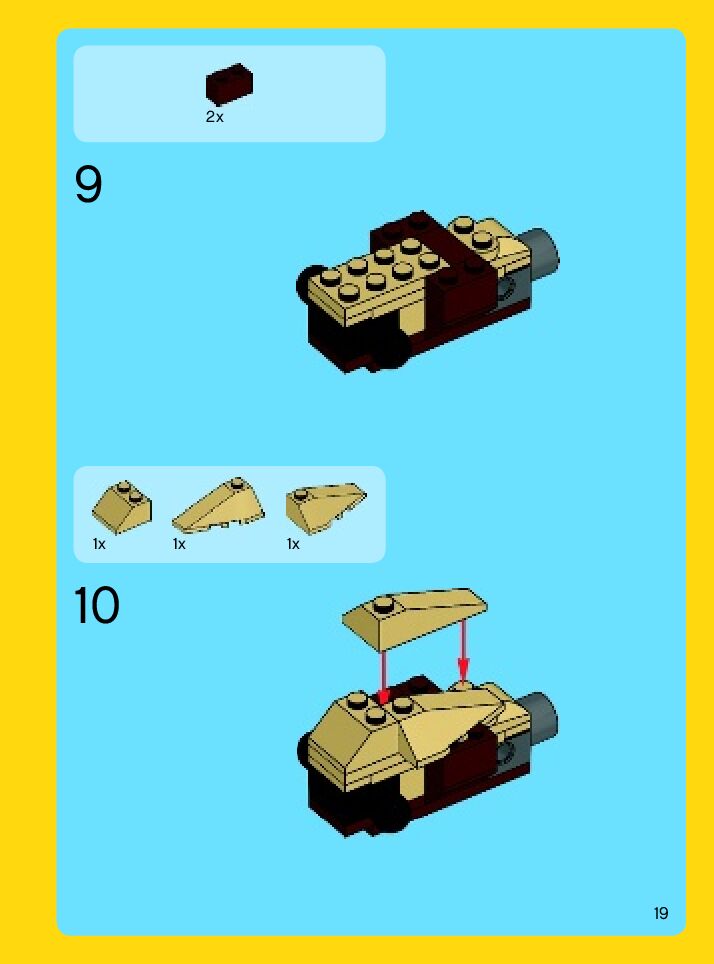 2x

9

1x 1x 1x

10

19