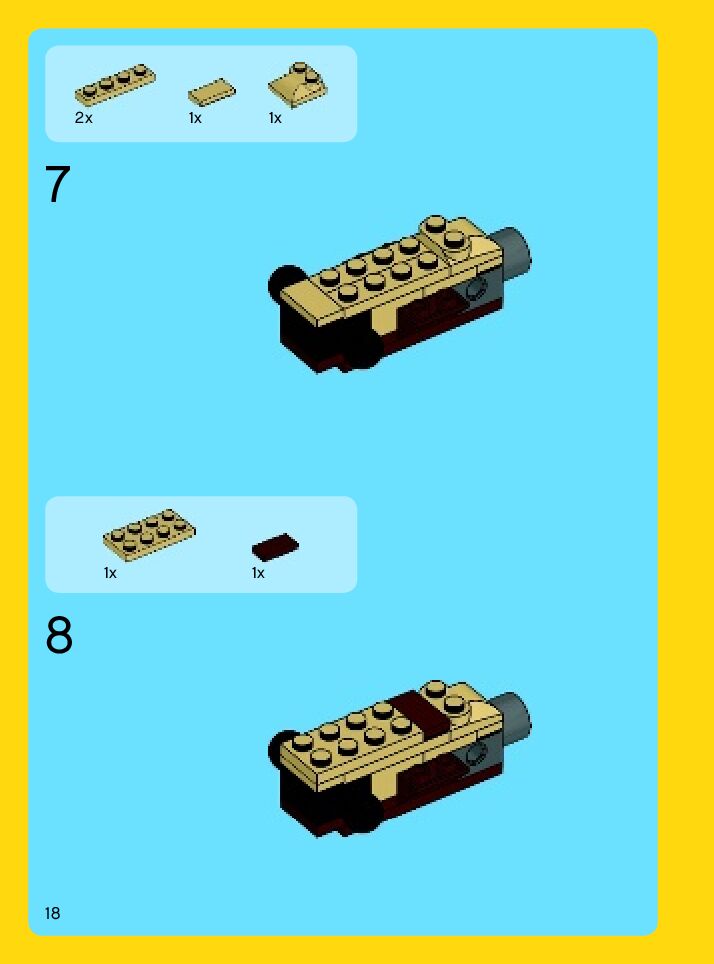 2x
1x
1x

7

1x
1x

8

18