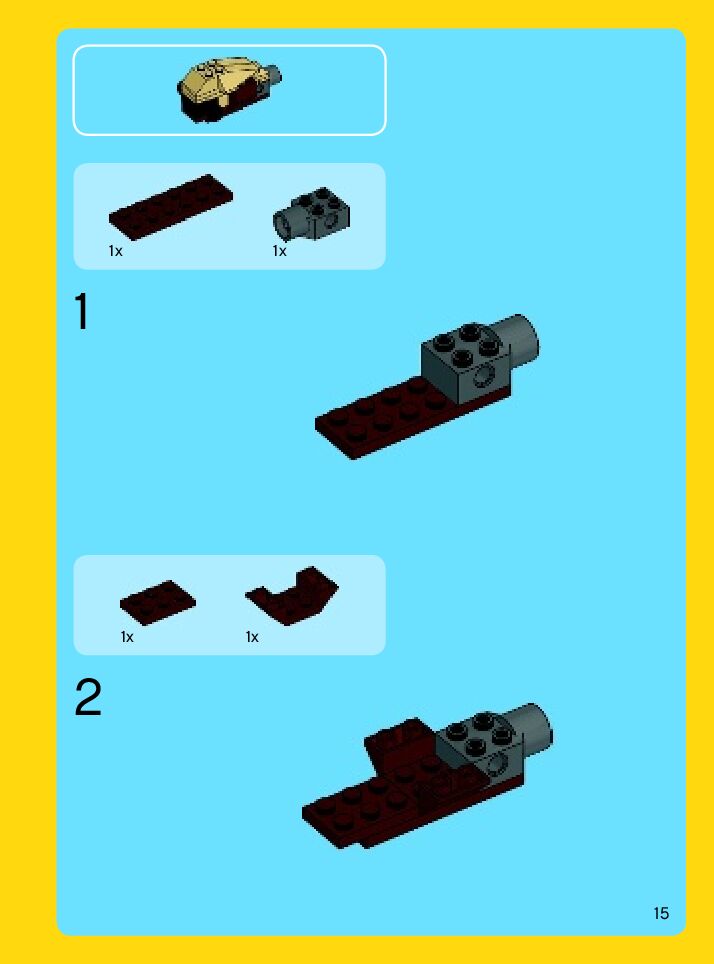 1x
1x

1

1x
1x

2

15