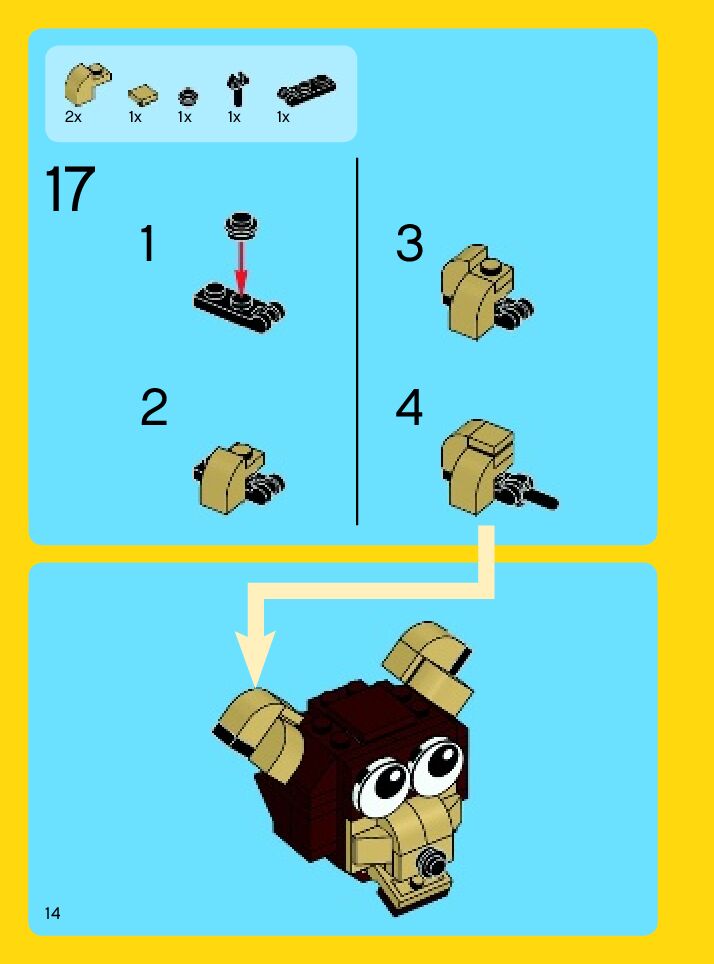 2x 1x 1x 1x 1x

17

1

2

3

4

14