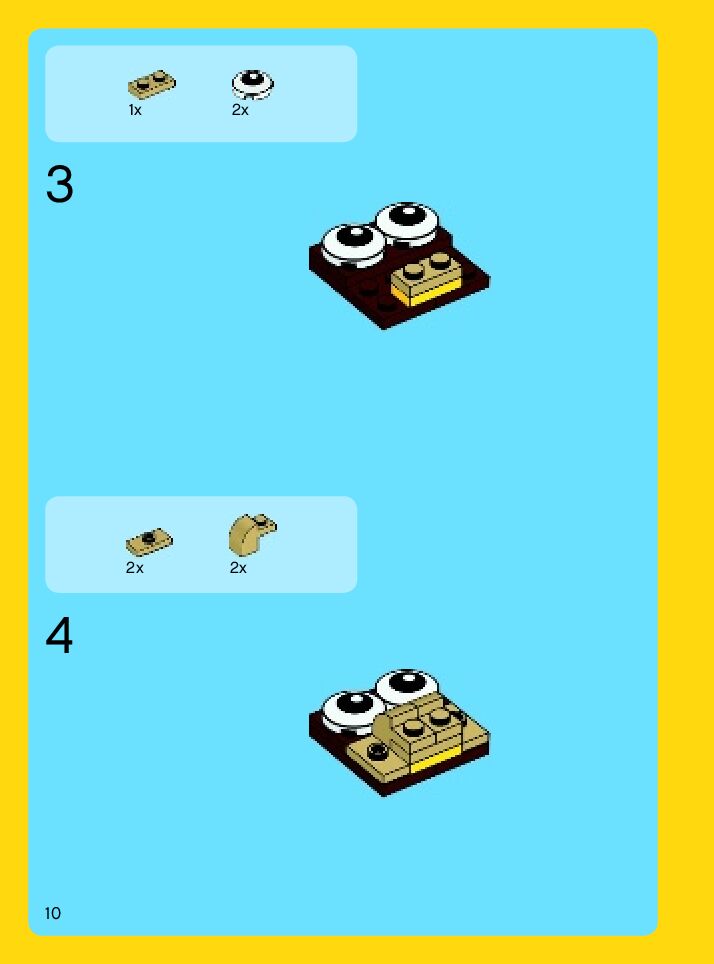 1x
2x

3

2x
2x

4

10