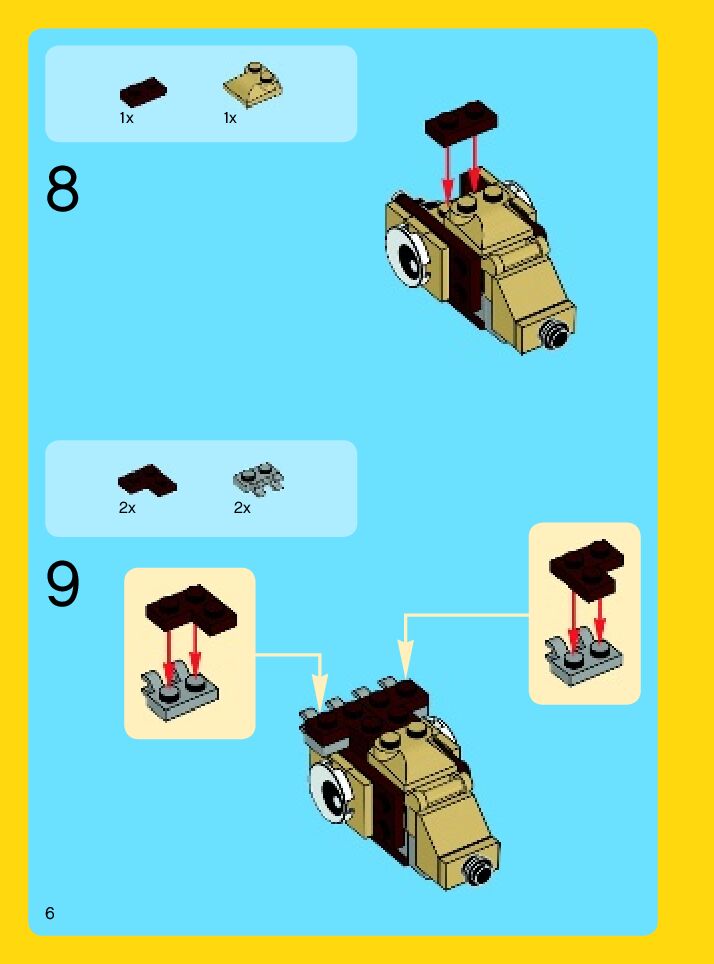 1x 1x

8

2x 2x

9

6