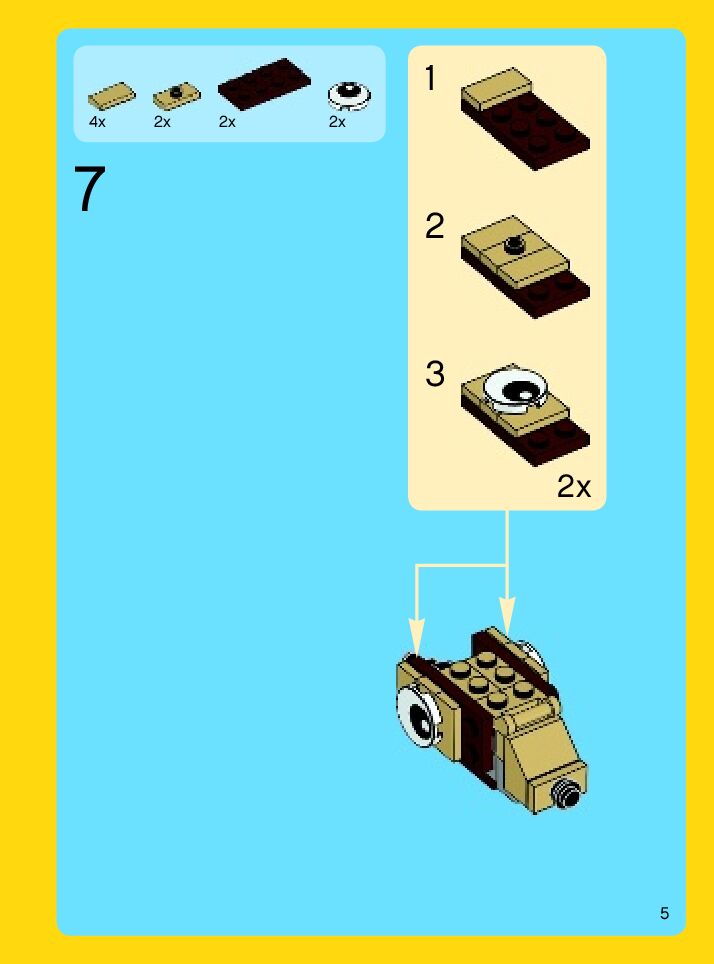 4x 2x 2x 2x

7

1

2

3

2x

5