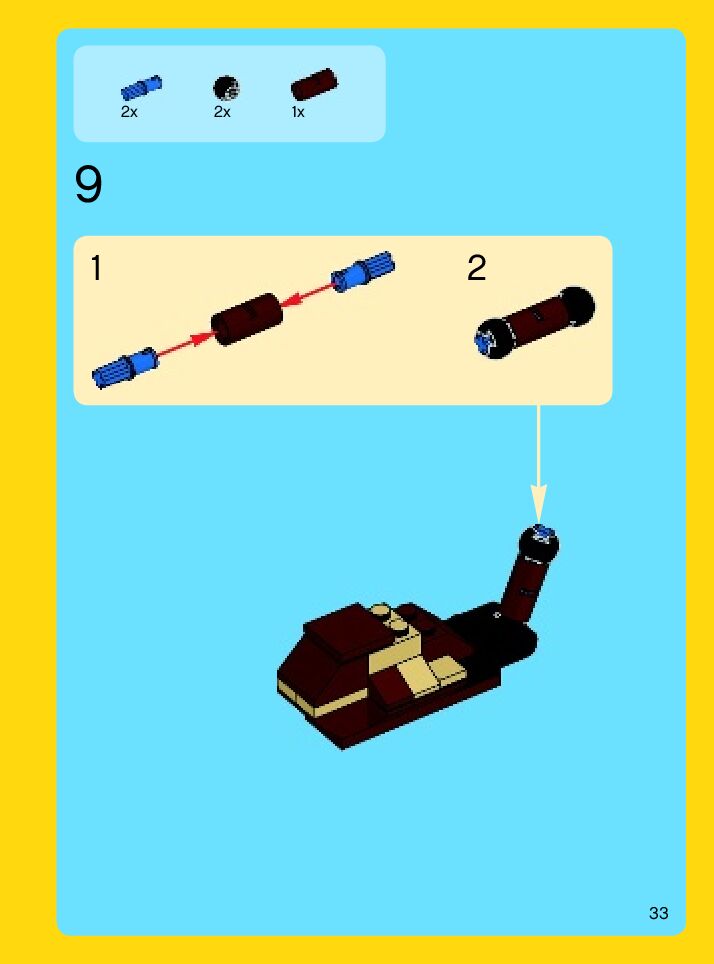 2x 2x 1x

9

1

2

33