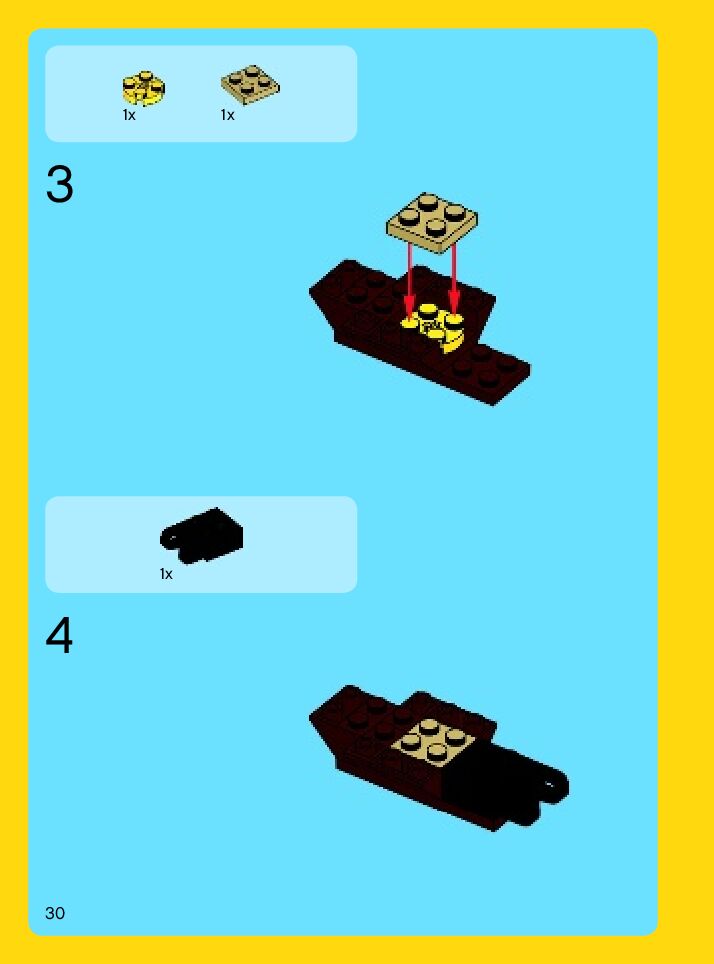 1x 1x

3

1x

4

30