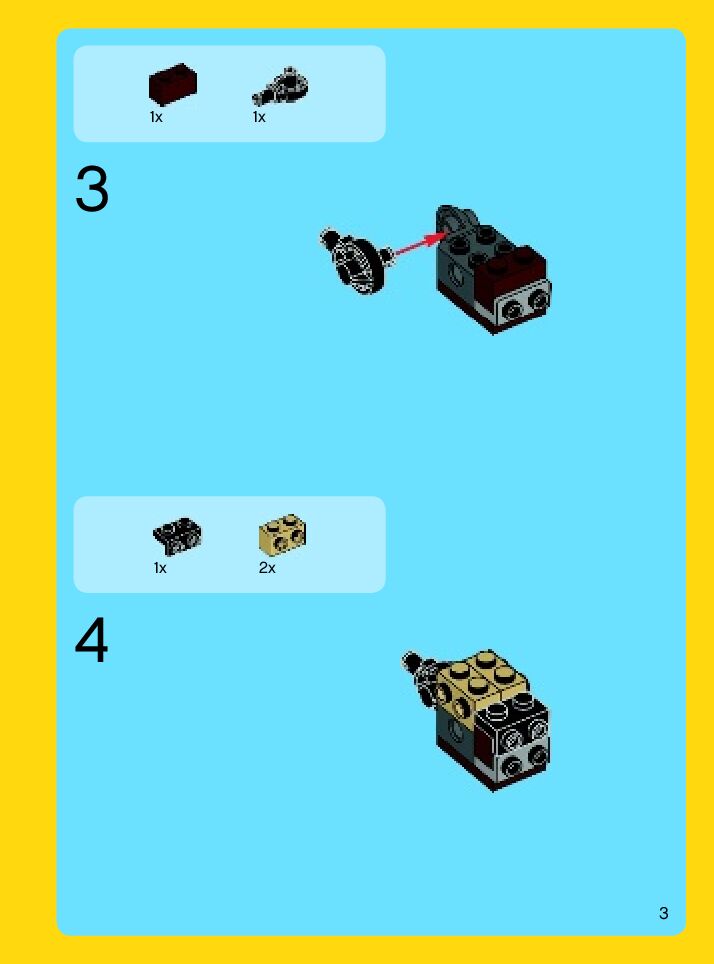 1x 1x

3

1x 2x

4

3