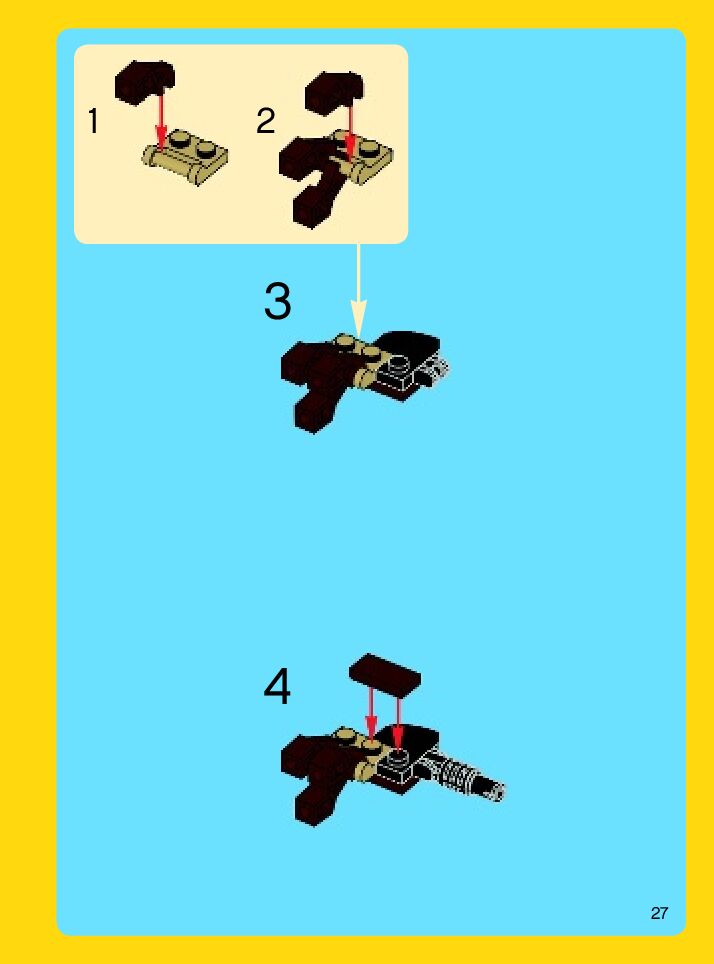 1
2
3
4
27