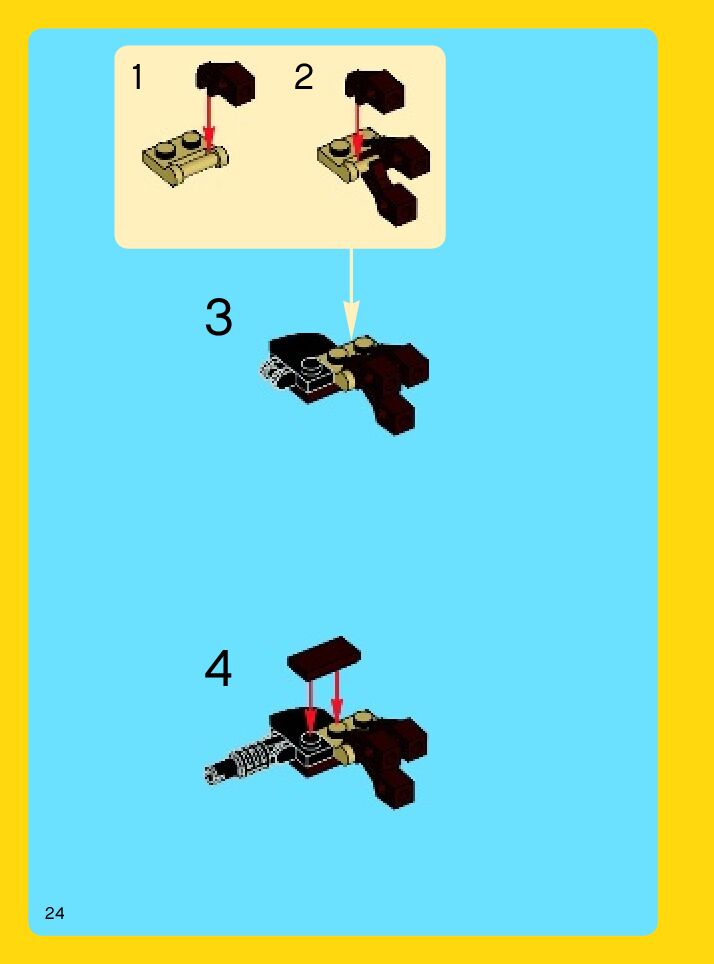 1

2

3

4

24