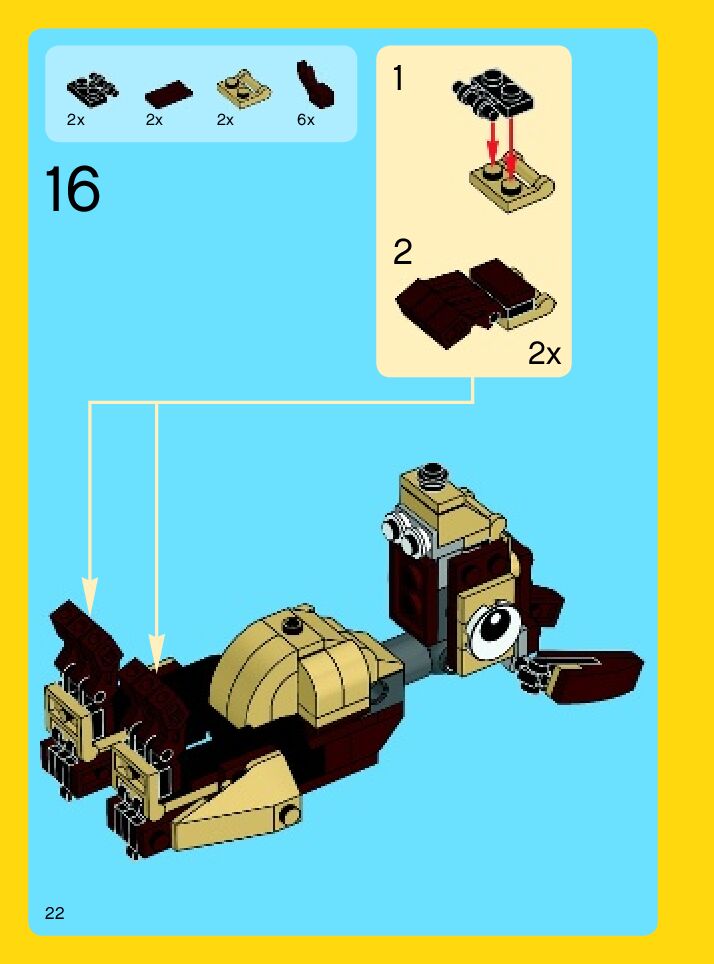 2x 2x 2x 6x

16

1

2

2x

22