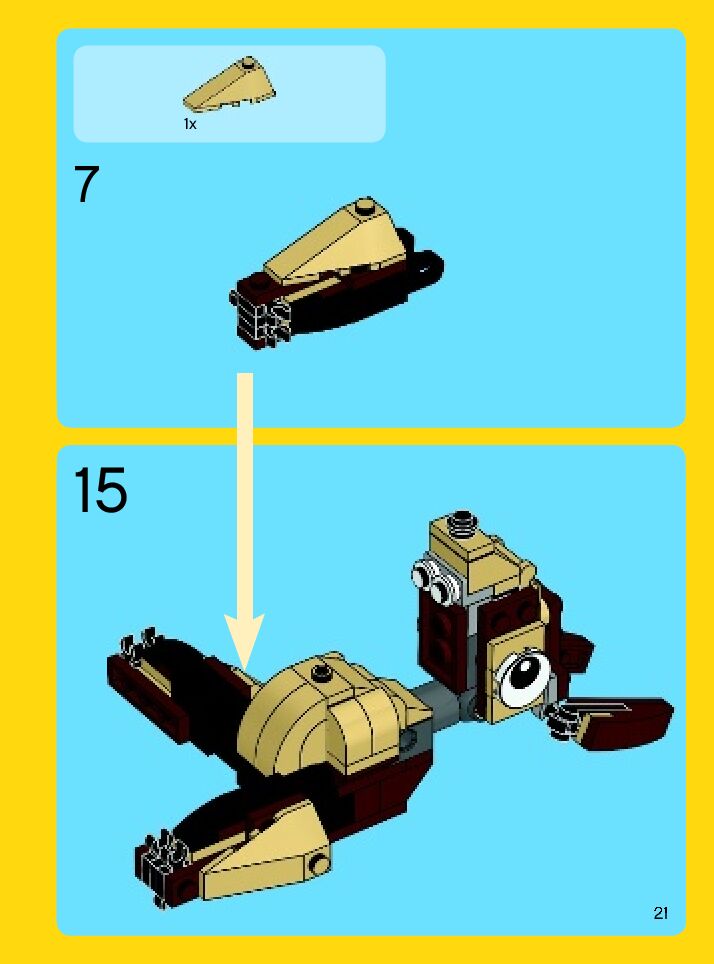 1x

7

15

21