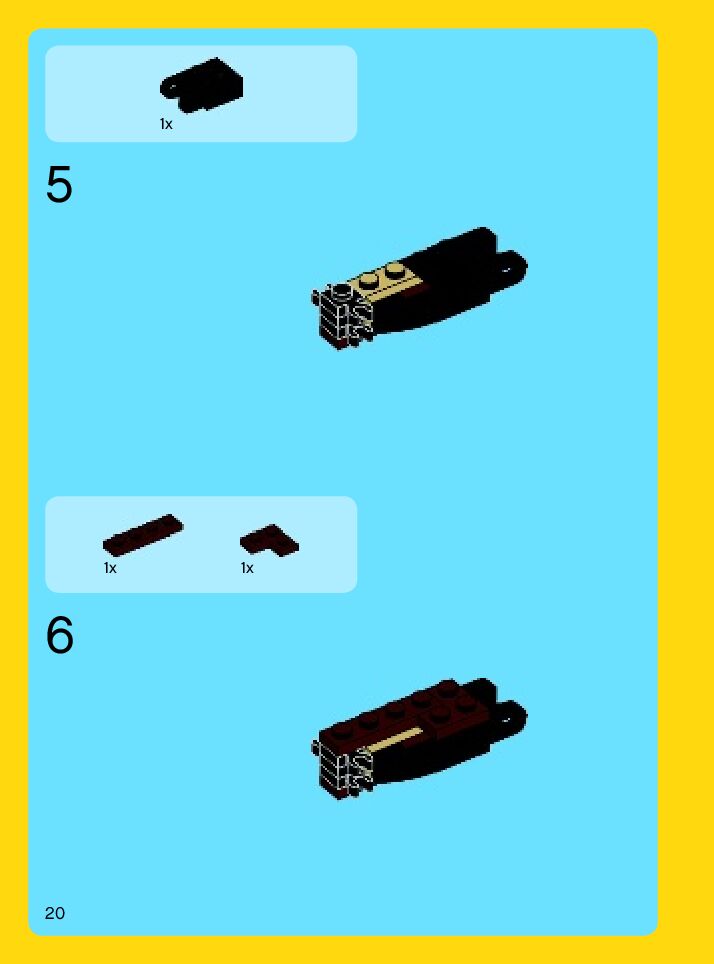 1x

5

1x

1x

6

20