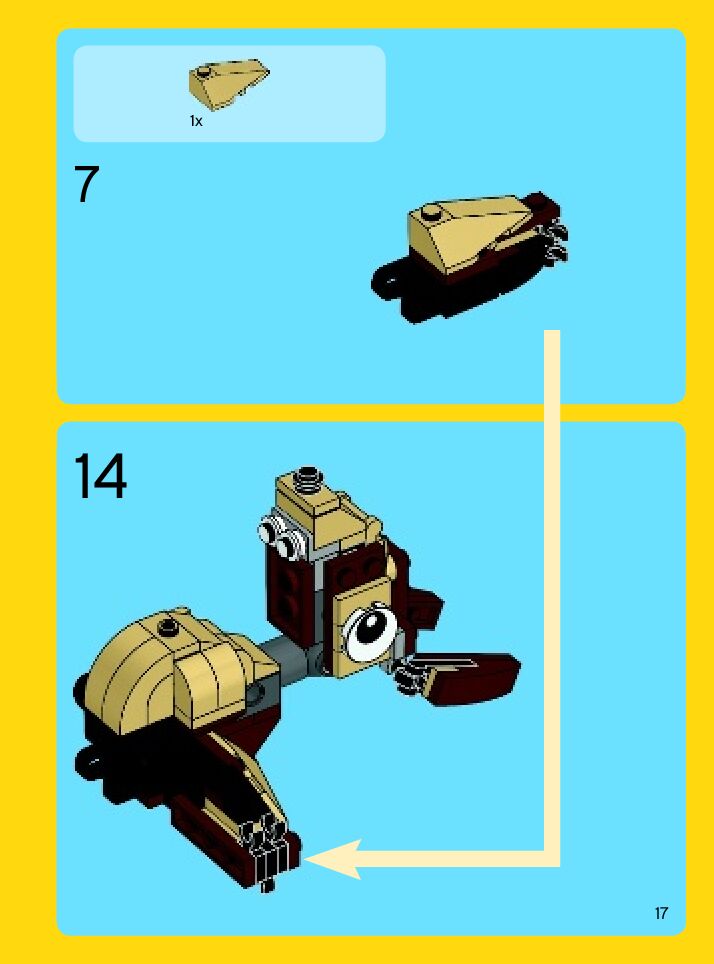 1x

7

14

17