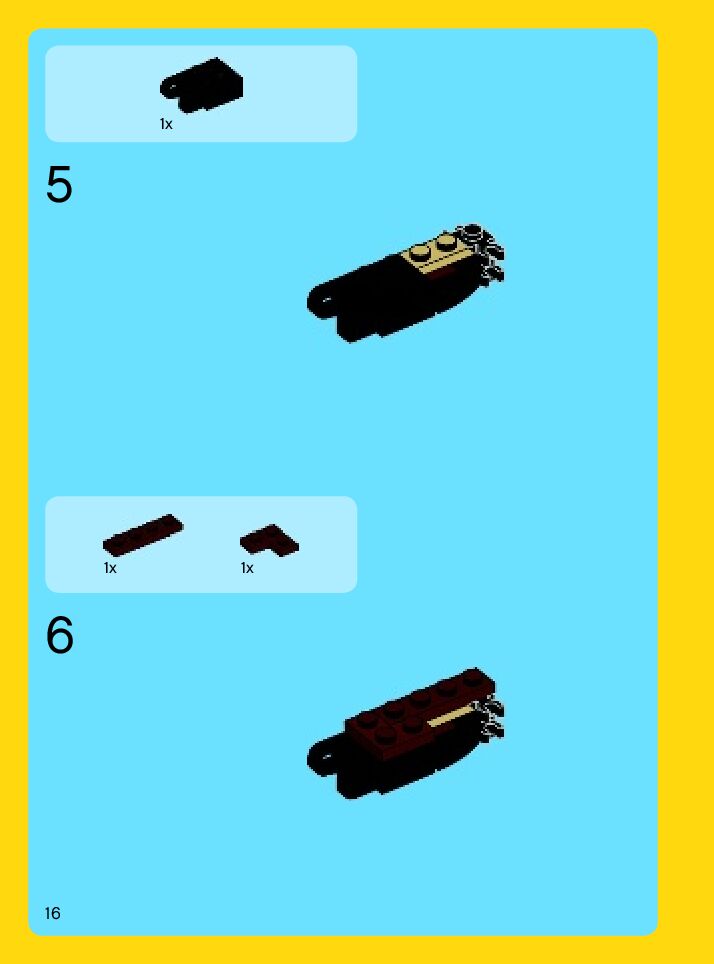 1x

5

1x

1x

6

16