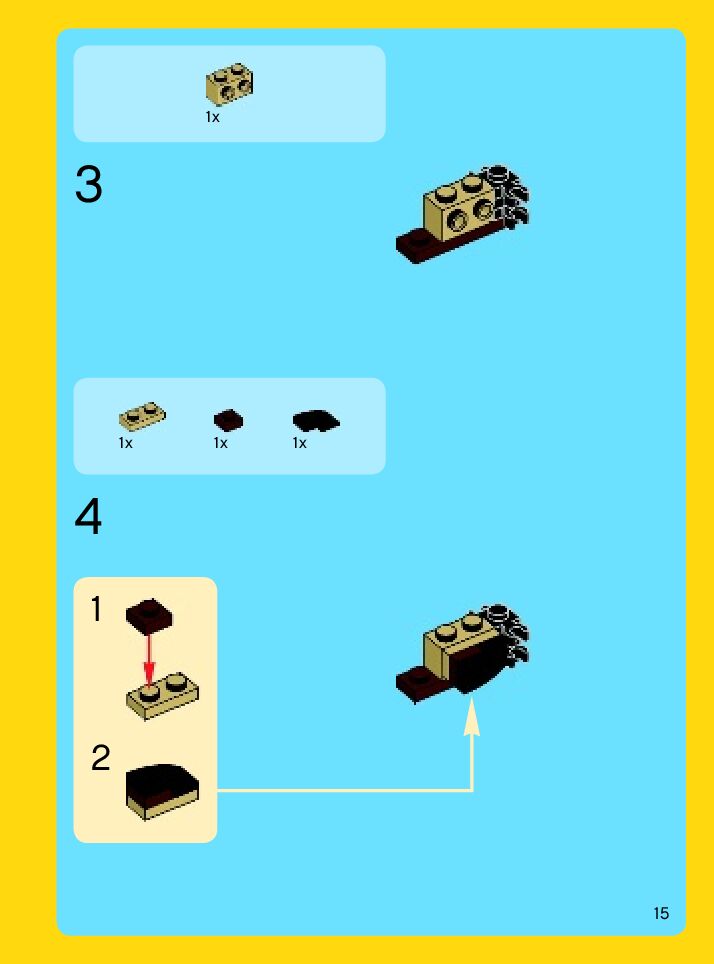 1x

3

1x
1x
1x

4

1

2

15