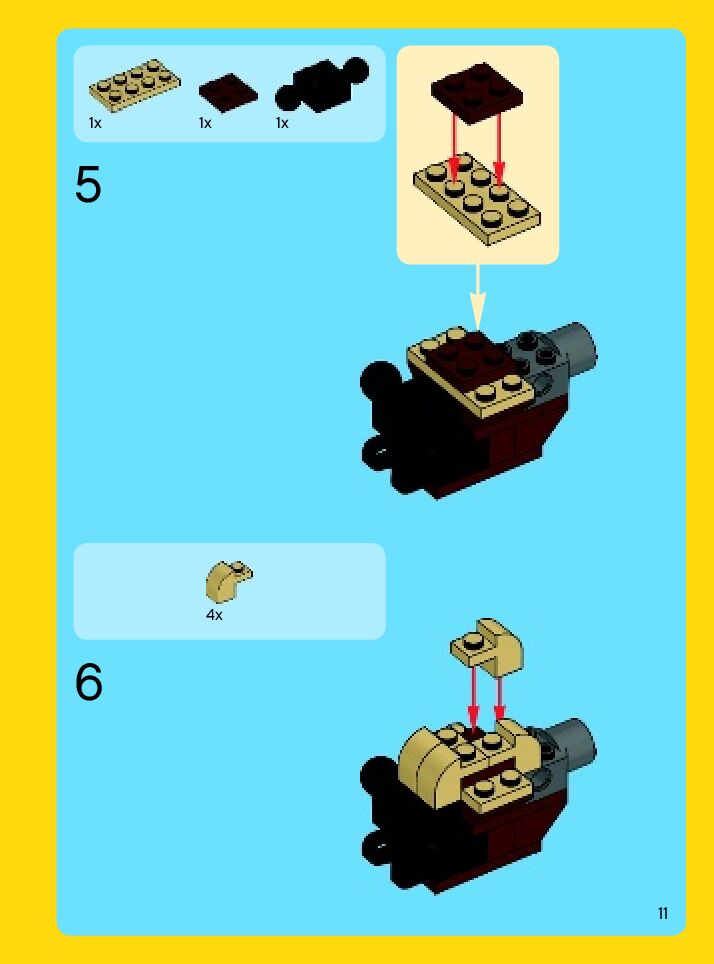 1x 1x 1x

5

4x

6

11