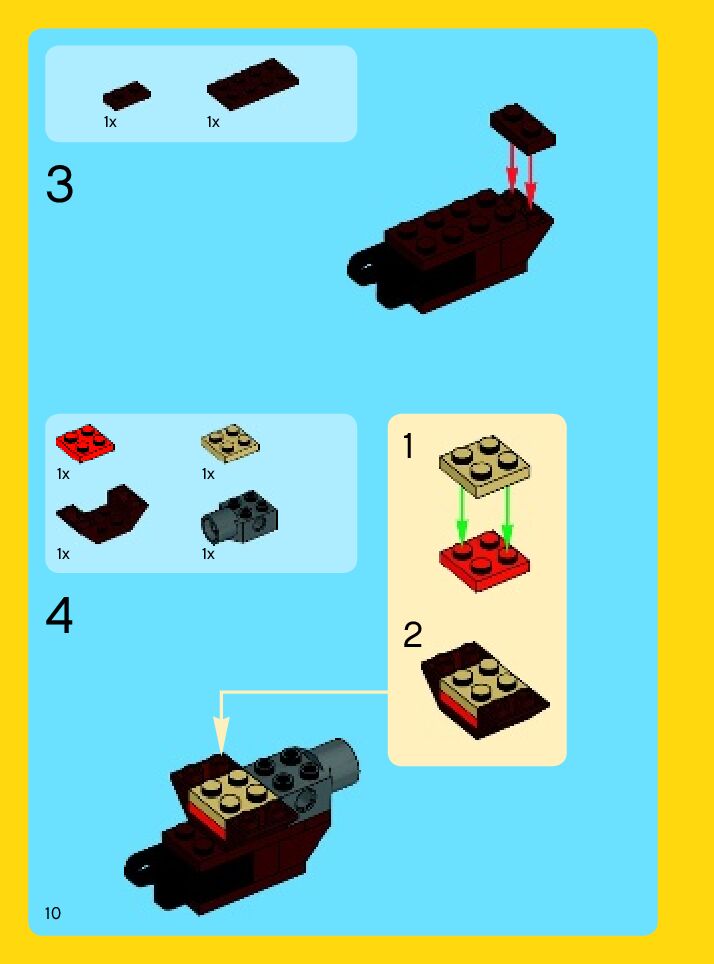 1x 1x

3

1x 1x

1x 1x

4

1

2

10