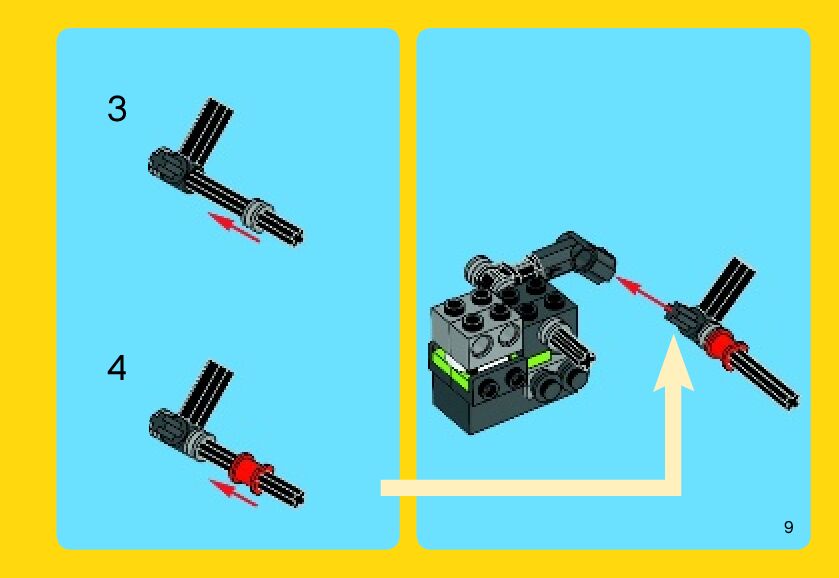 3

4

9