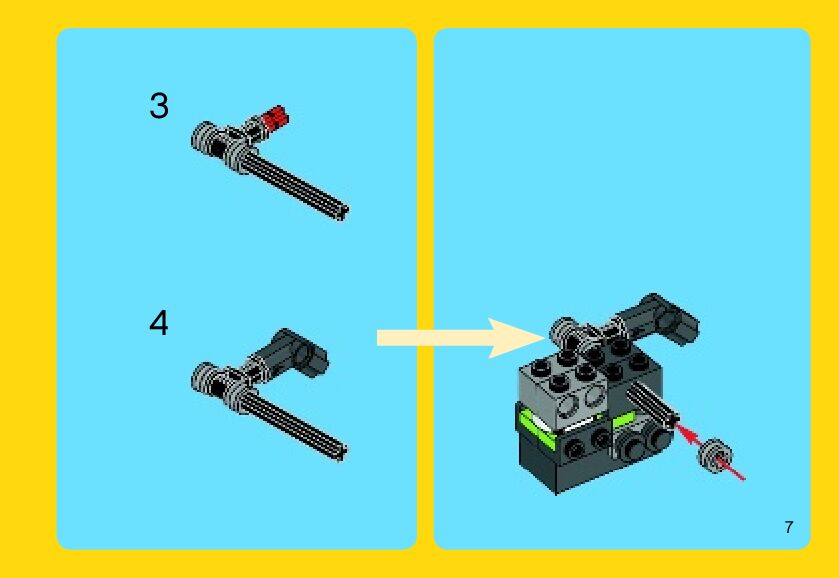 3

4

7