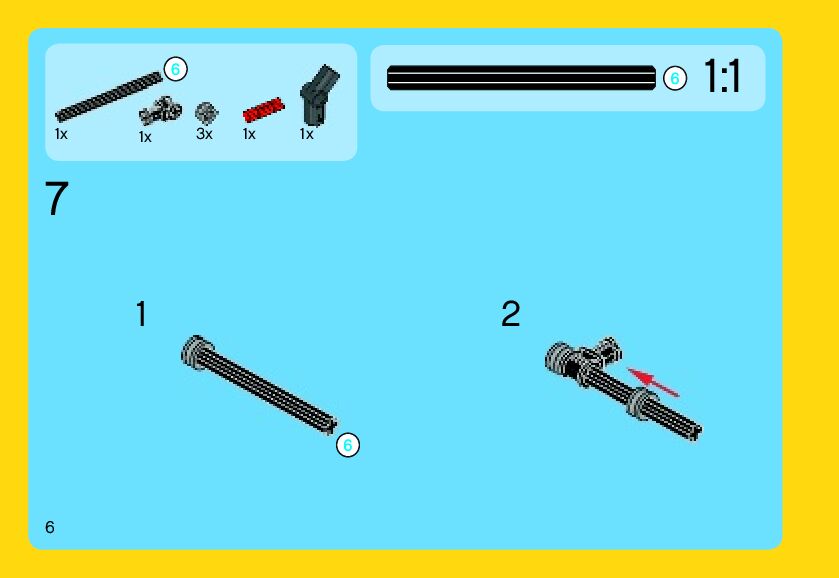 6
1x
1x
3x
1x
1x

6
1:1

7

1

6

2

6