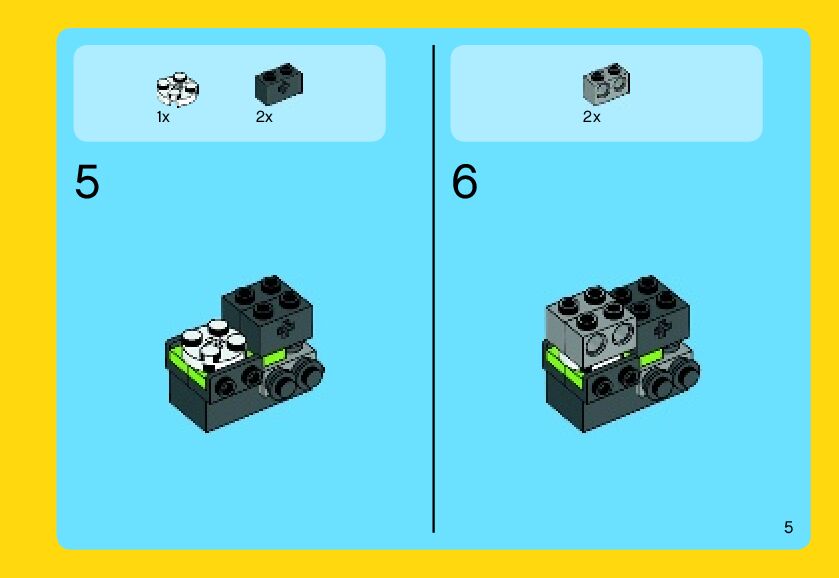 1x

2x

5

2x

6

5