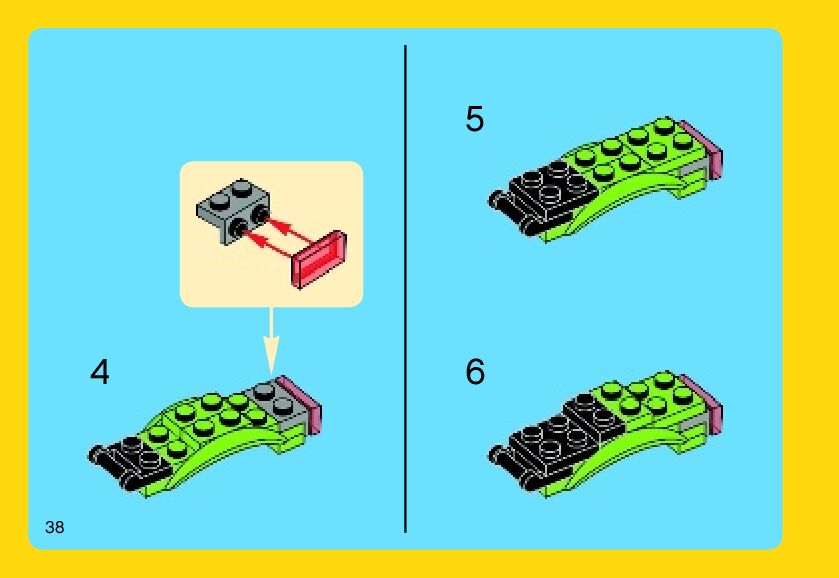 4

5

6

38