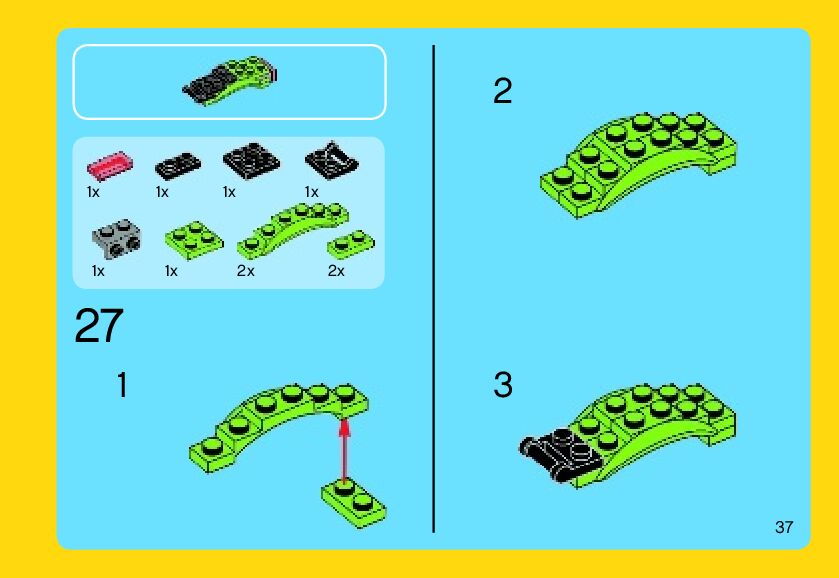 1x 1x 1x 1x

1x 1x 2x 2x

27

1

2

3

37