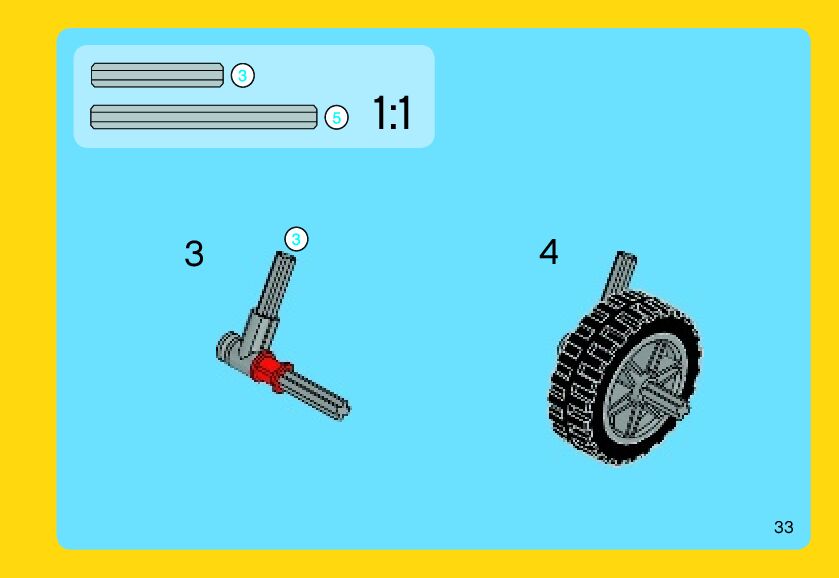 3
5
1:1

3
3

4

33