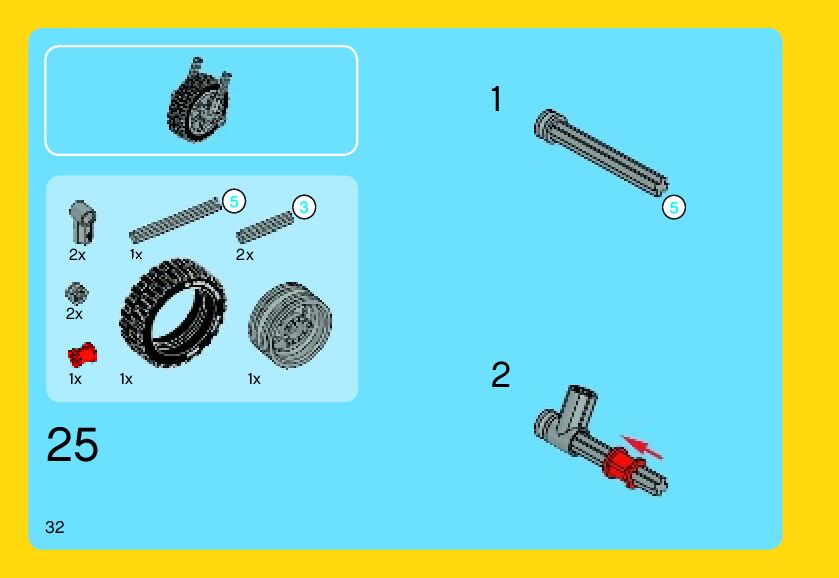 5
3
2x
1x
2x
2x
1x
1x
1x

25

32

1
5

2