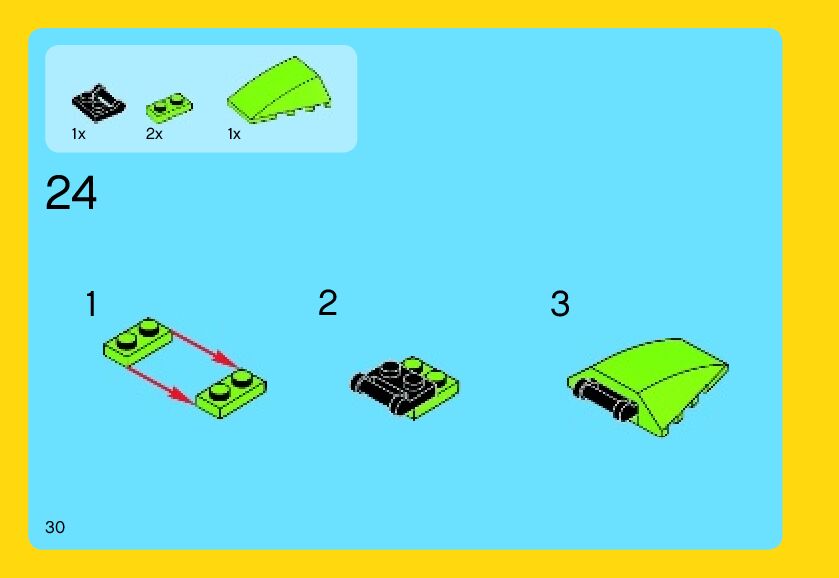 1x 2x 1x

24

1

2

3

30