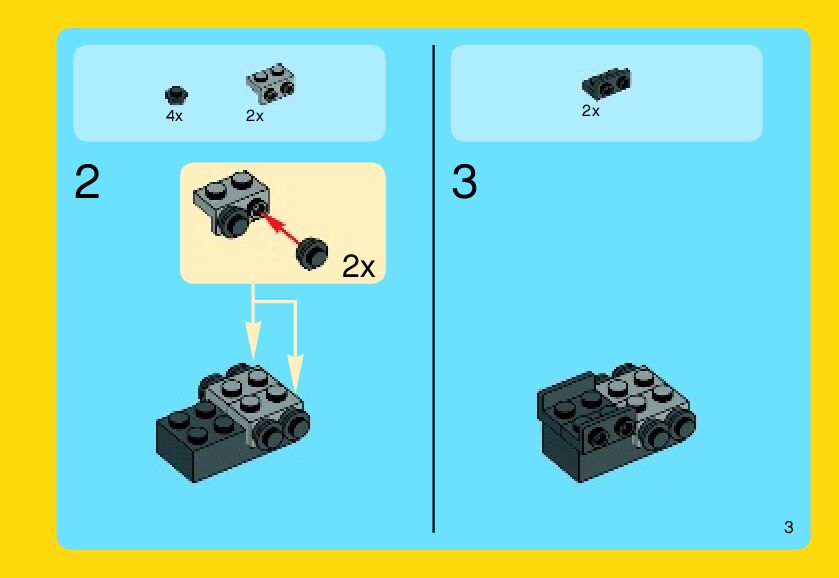 4x
2x

2

2x

2x

3

3