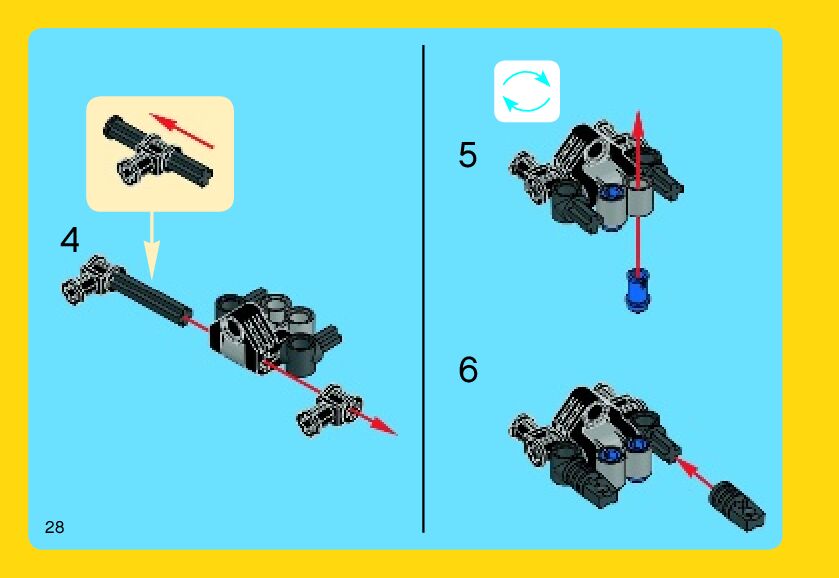 4

5

6

28