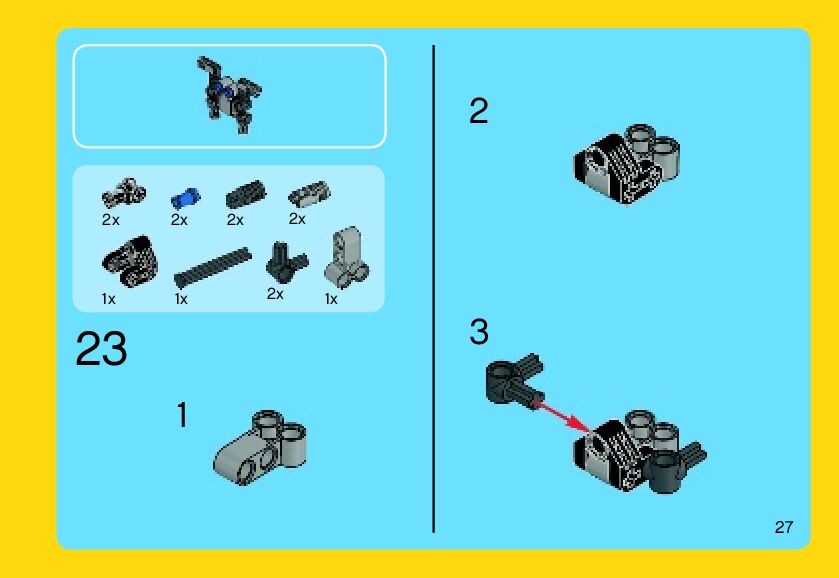 2x 2x 2x 2x
1x 1x 2x 1x

23

1

2

3

27